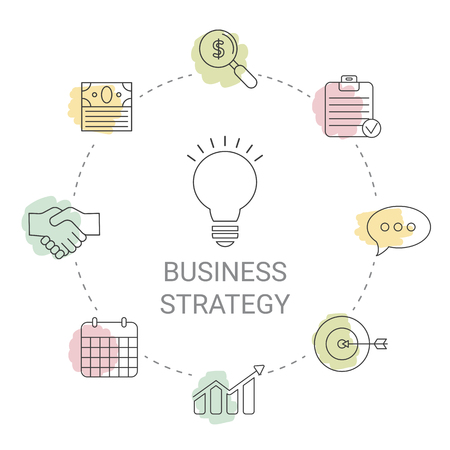 $

BUSINESS
STRATEGY